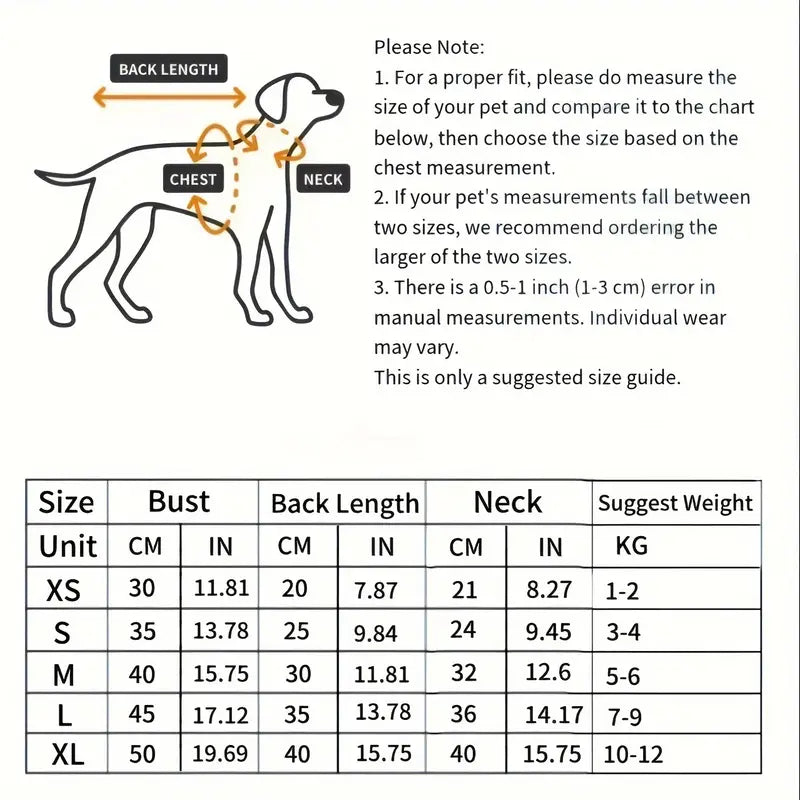 BACK LENGTH

CHEST

NECK

Please Note:
1. For a proper fit, please do measure the size of your pet and compare it to the chart below, then choose the size based on the chest measurement.
2. If your pet's measurements fall between two sizes, we recommend ordering the larger of the two sizes.
3. There is a 0.5-1 inch (1-3 cm) error in manual measurements. Individual wear may vary.
This is only a suggested size guide.

| Size | Bust | | Back Length | | Neck | | Suggest Weight |
|---|---|---|---|---|---|---|---|
| Unit | CM | IN | CM | IN | CM | IN | KG |
| XS | 30 | 11.81 | 20 | 7.87 | 21 | 8.27 | 1-2 |
| S | 35 | 13.78 | 25 | 9.84 | 24 | 9.45 | 3-4 |
| M | 40 | 15.75 | 30 | 11.81 | 32 | 12.6 | 5-6 |
| L | 45 | 17.12 | 35 | 13.78 | 36 | 14.17 | 7-9 |
| XL | 50 | 19.69 | 40 | 15.75 | 40 | 15.75 | 10-12 |