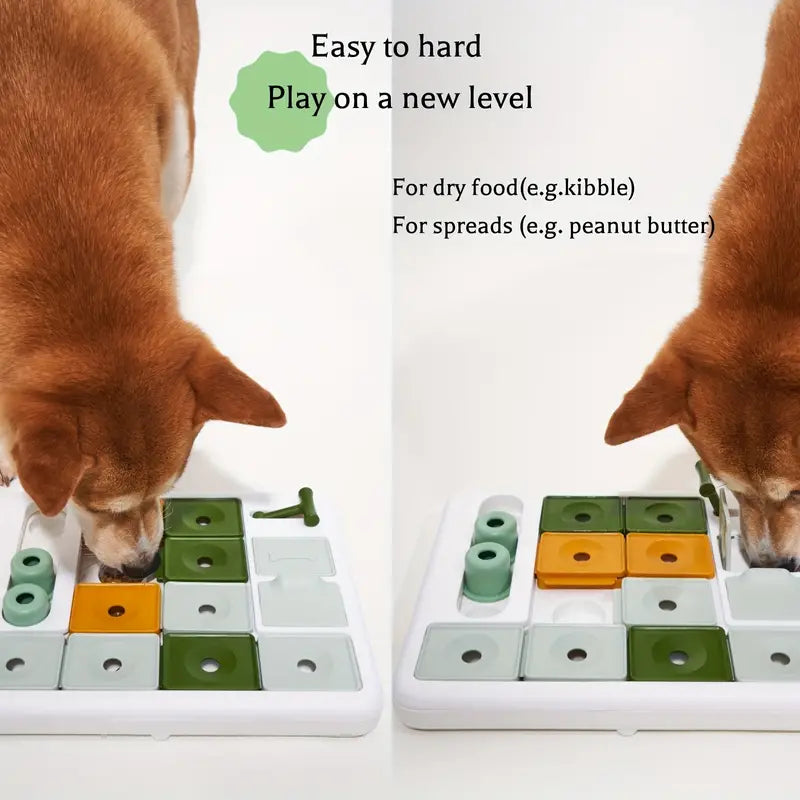 Easy to hard
Play on a new level

For dry food(e.g.kibble)
For spreads (e.g. peanut butter)